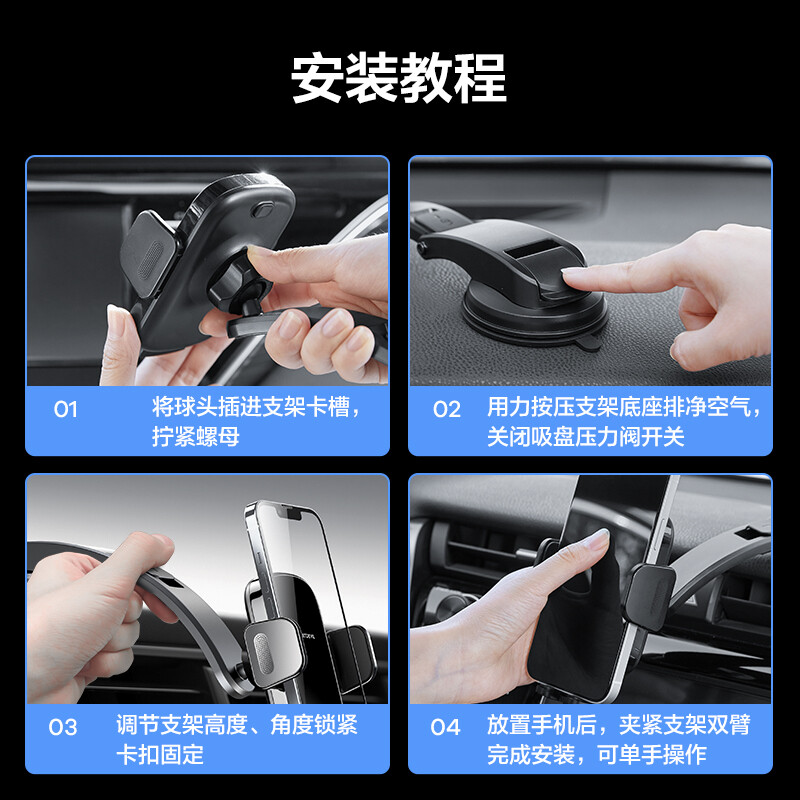 安装教程

01 将球头插进支架卡槽，拧紧螺母

02 用力按压支架底座排净空气，关闭吸盘压力阀开关

03 调节支架高度、角度锁紧卡扣固定

04 放置手机后，夹紧支架双臂完成安装，可单手操作