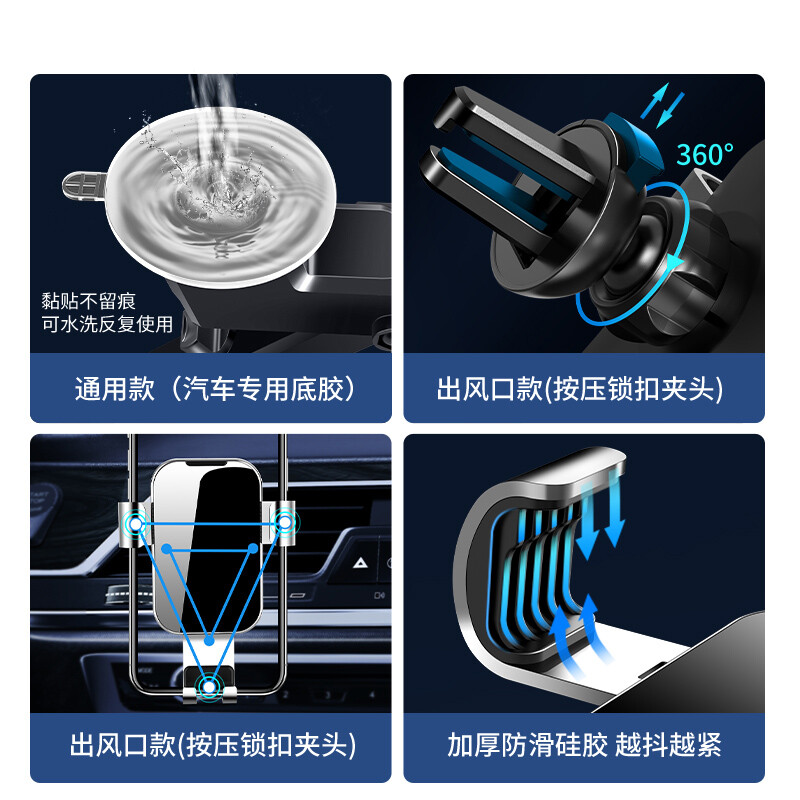 黏贴不留痕
可水洗反复使用

通用款（汽车专用底胶）

360°

出风口款(按压锁扣夹头)

出风口款(按压锁扣夹头)

加厚防滑硅胶 越抖越紧